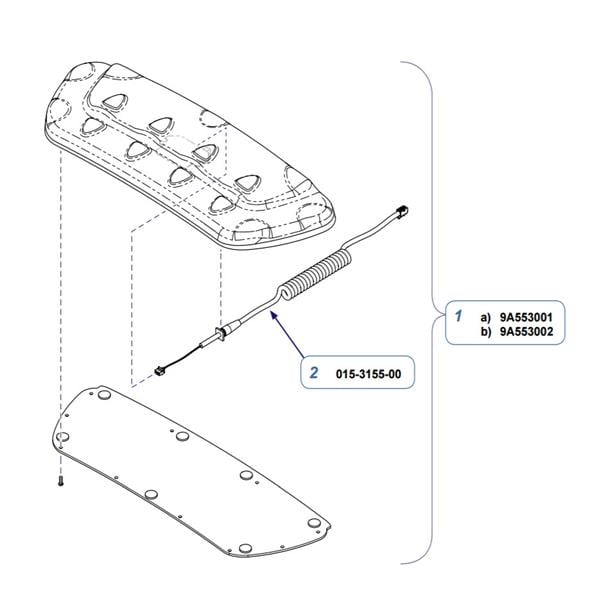 1
a) 9A553001
b) 9A553002

2
015-3155-00