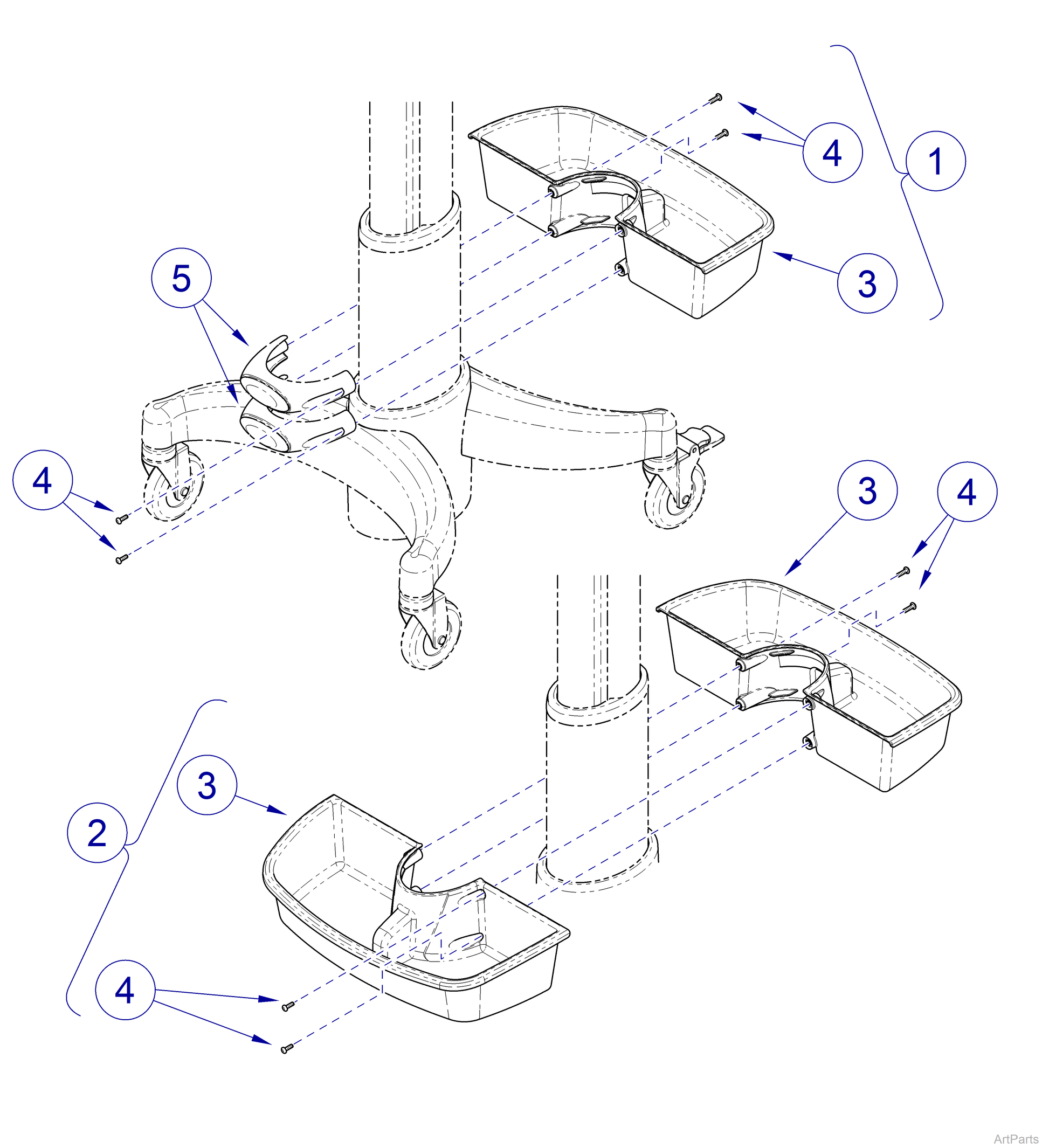 4
1
3
5
4
3
4
3
2
4
ArtParts