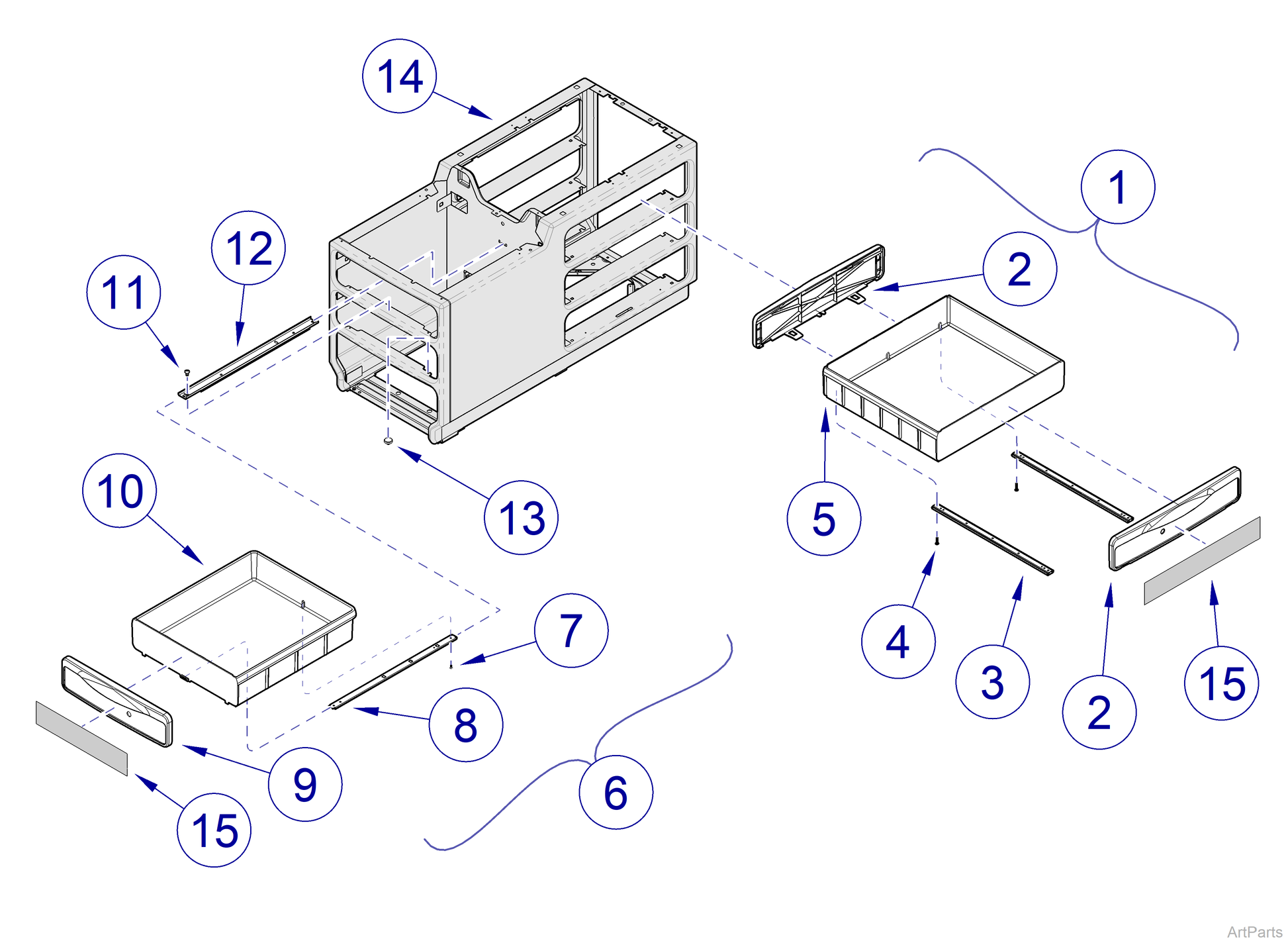 14
1
12
11
2
13
10
5
7
4
3
2
15
8
9
6
15
ArtParts