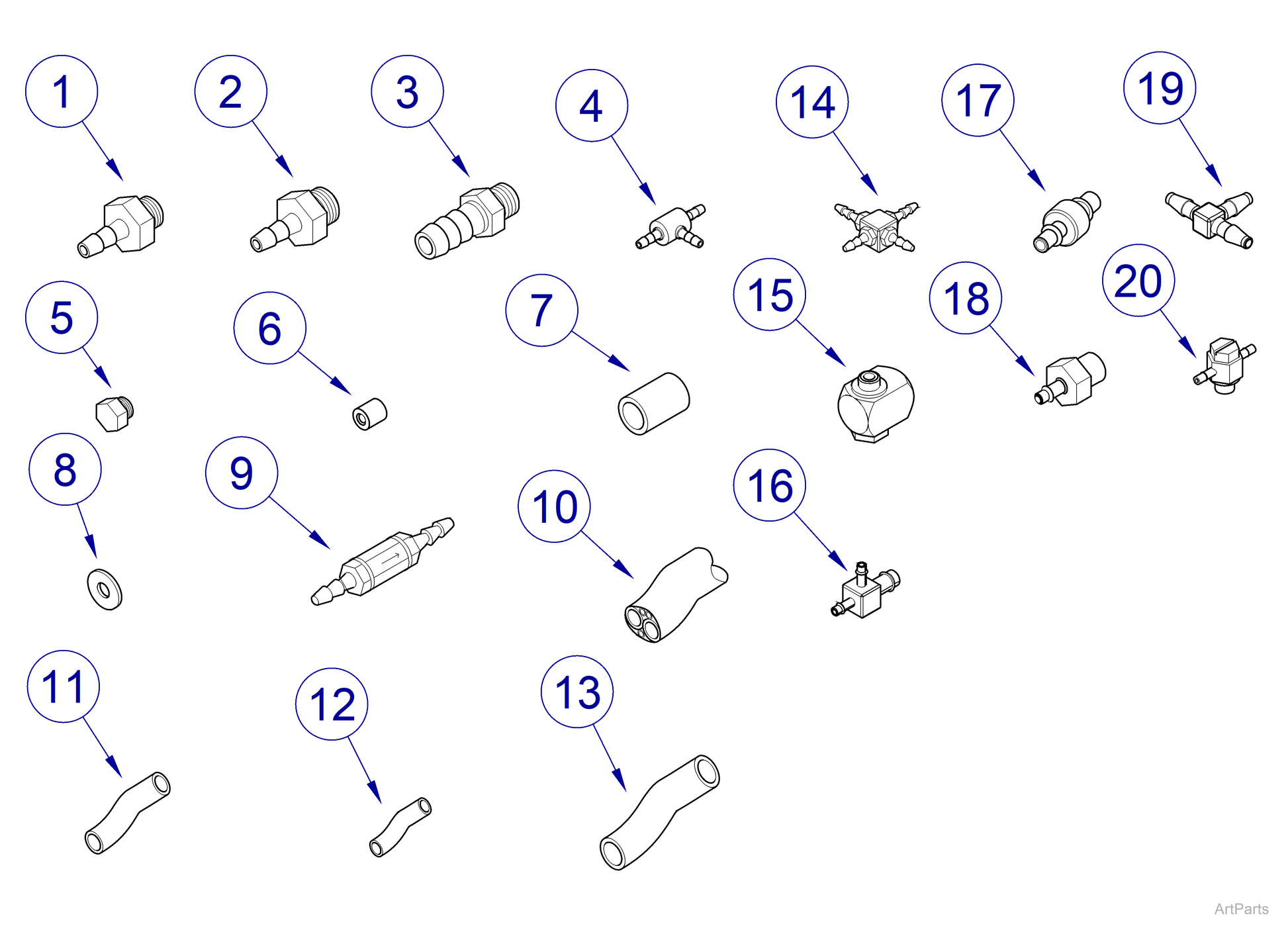 1
2
3
4
14
17
19
5
6
7
15
18
20
8
9
10
16
11
12
13
ArtParts